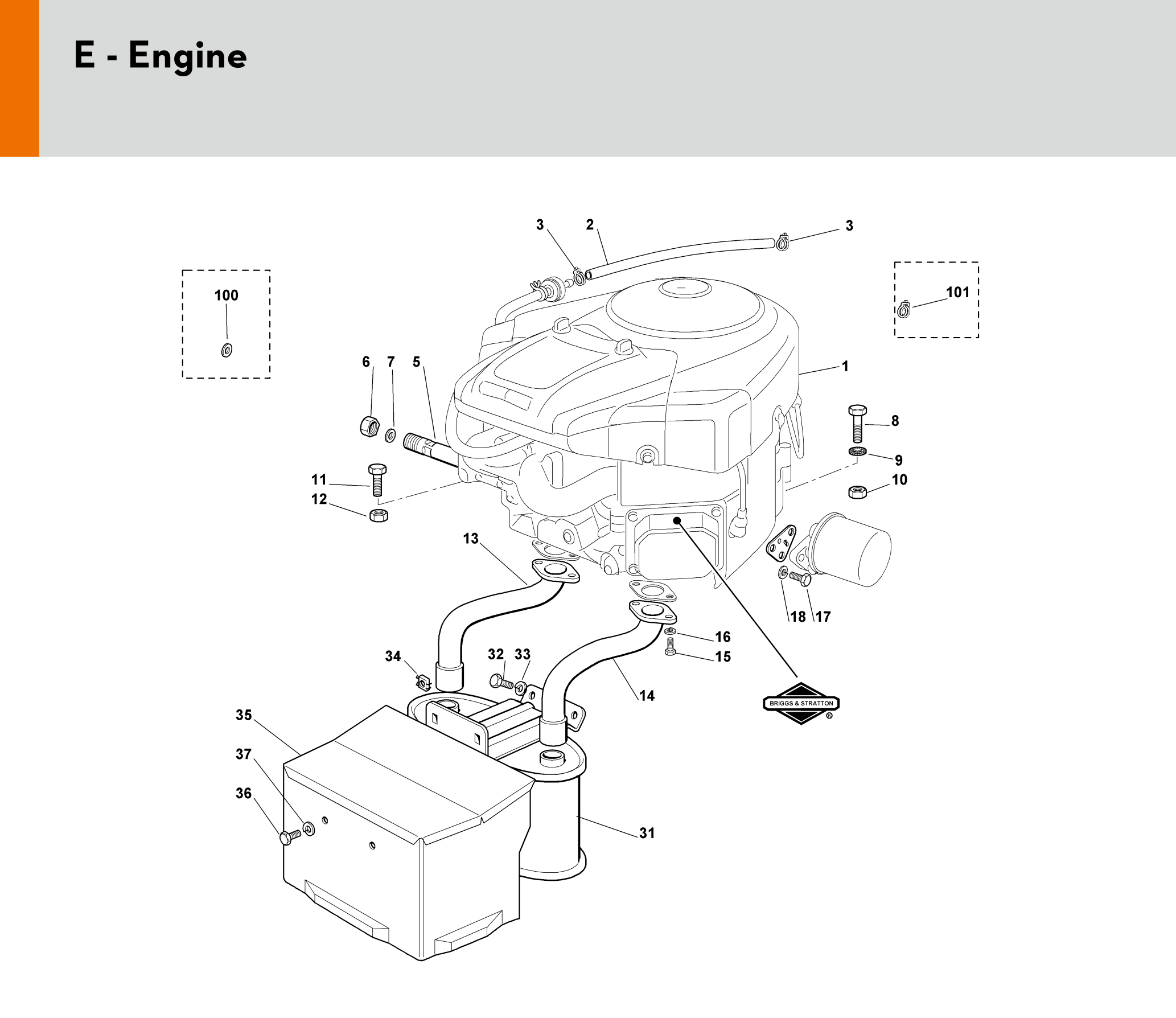 E - Engine

3
2
3
100
101
6
7
5
1
8
9
10
11
12
13
18
17
16
15
34
32
33
14
BRIGGS & STRATTON
®
35
37
36
31